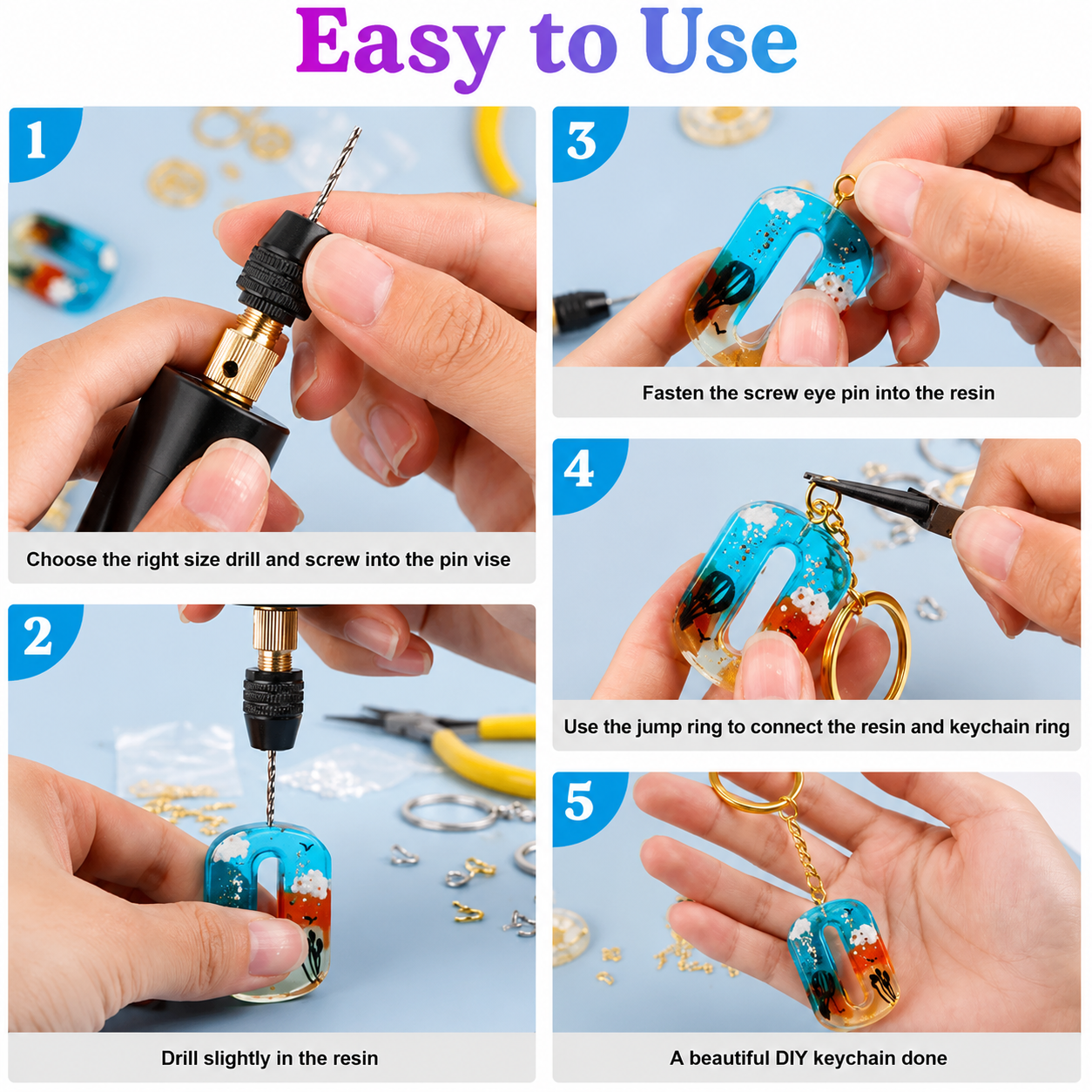 Easy to Use

1

Choose the right size drill and screw into the pin vise

2

Drill slightly in the resin

3

Fasten the screw eye pin into the resin

4

Use the jump ring to connect the resin and keychain ring

5

A beautiful DIY keychain done