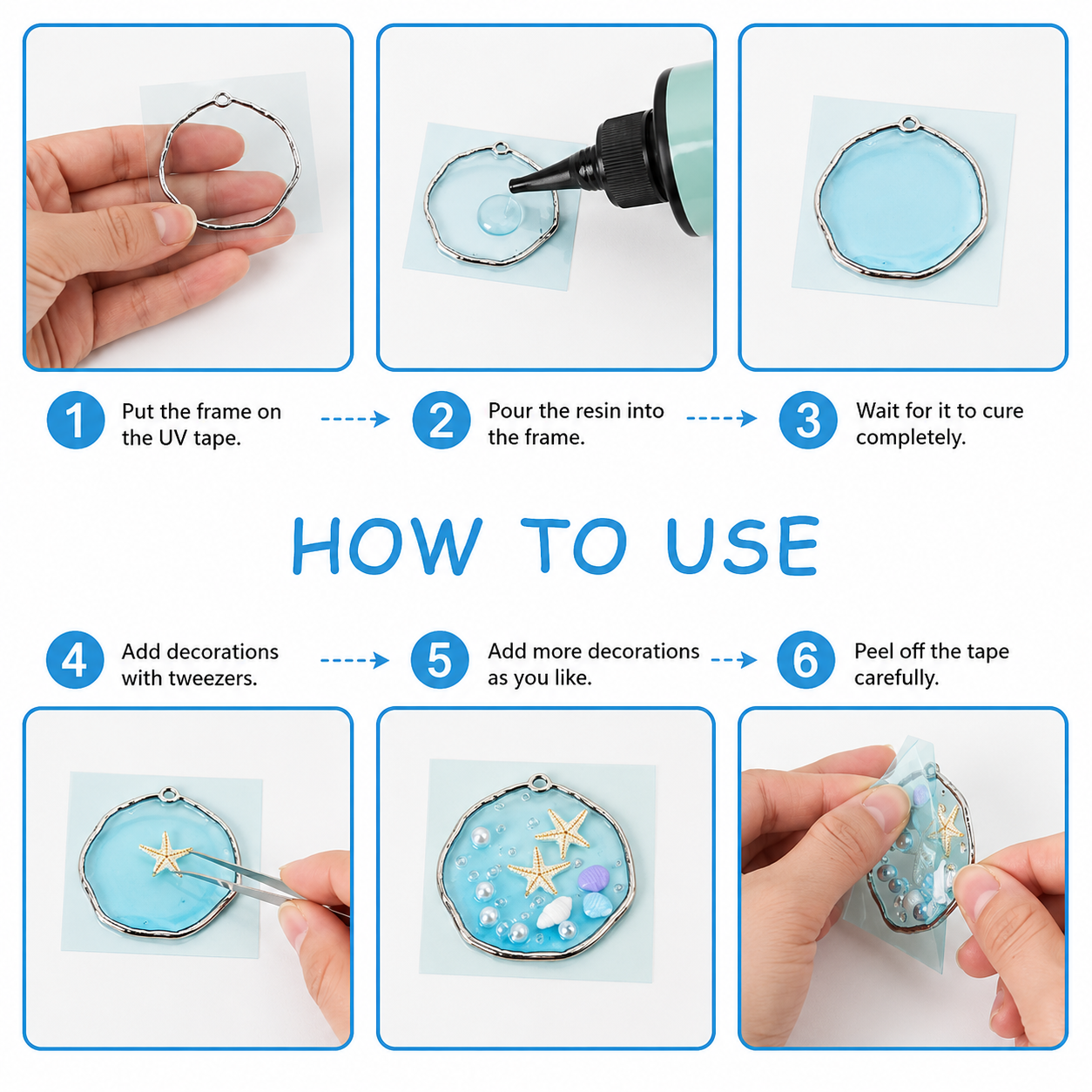 1 Put the frame on the UV tape.

2 Pour the resin into the frame.

3 Wait for it to cure completely.

HOW TO USE

4 Add decorations with tweezers.

5 Add more decorations as you like.

6 Peel off the tape carefully.